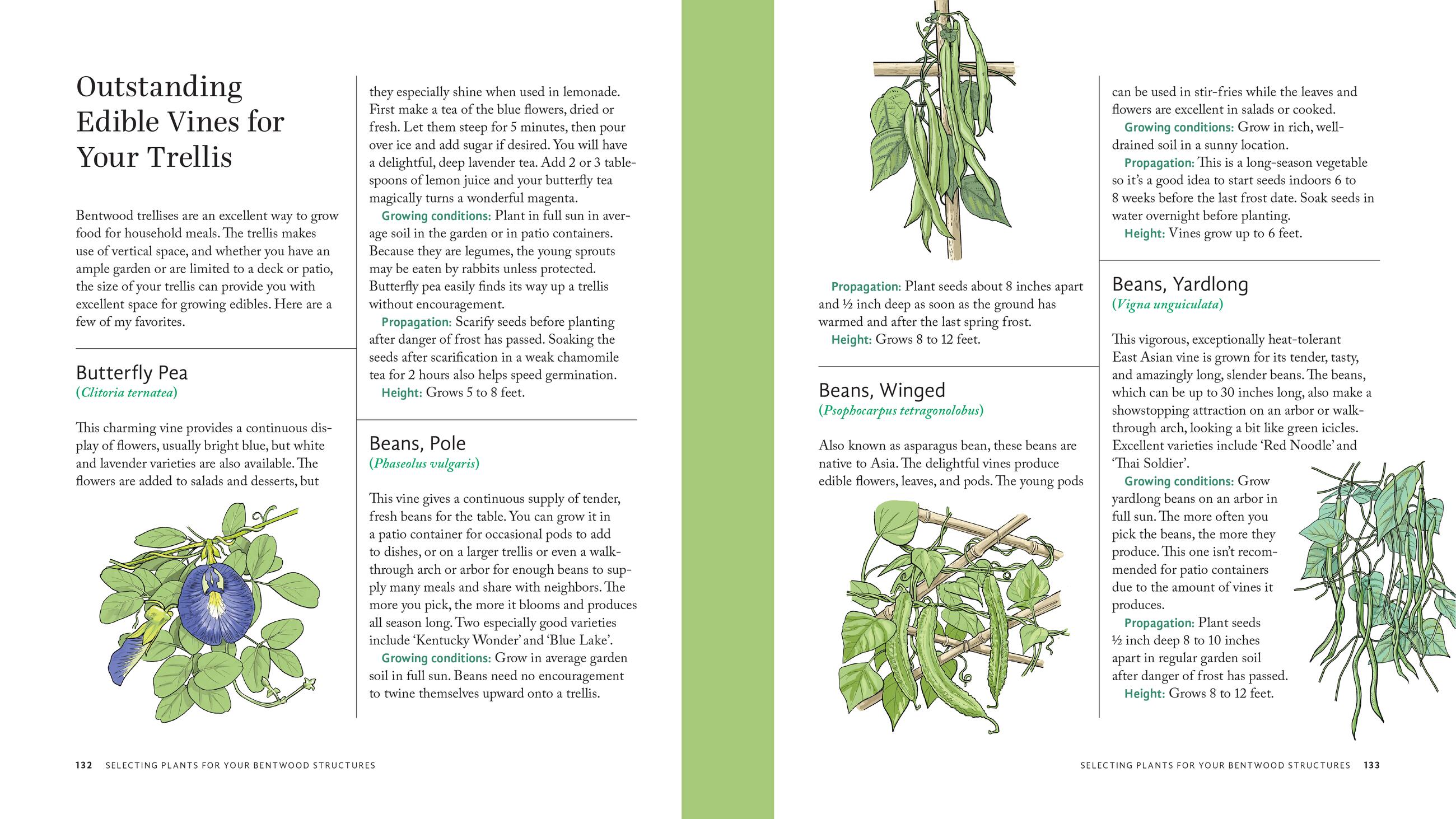 Outstanding Edible Vines for Your Trellis

Bentwood trellises are an excellent way to grow food for household meals. The trellis makes use of vertical space, and whether you have an ample garden or are limited to a deck or patio, the size of your trellis can provide you with excellent space for growing edibles. Here are a few of my favorites.

Butterfly Pea
(Clitoria ternatea)

This charming vine provides a continuous display of flowers, usually bright blue, but white and lavender varieties are also available. The flowers are added to salads and desserts, but they especially shine when used in lemonade. First make a tea of the blue flowers, dried or fresh. Let them steep for 5 minutes, then pour over ice and add sugar if desired. You will have a delightful, deep lavender tea. Add 2 or 3 tablespoons of lemon juice and your butterfly tea magically turns a wonderful magenta.

Growing conditions: Plant in full sun in average soil in the garden or in patio containers. Because they are legumes, the young sprouts may be eaten by rabbits unless protected. Butterfly pea easily finds its way up a trellis without encouragement.

Propagation: Scarify seeds before planting after danger of frost has passed. Soaking the seeds after scarification in a weak chamomile tea for 2 hours also helps speed germination.

Height: Grows 5 to 8 feet.

Beans, Pole
(Phaseolus vulgaris)

This vine gives a continuous supply of tender, fresh beans for the table. You can grow it in a patio container for occasional pods to add to dishes, or on a larger trellis or even a walk-through arch or arbor for enough beans to supply many meals and share with neighbors. The more you pick, the more it blooms and produces all season long. Two especially good varieties include 'Kentucky Wonder' and 'Blue Lake'.

Growing conditions: Grow in average garden soil in full sun. Beans need no encouragement to twine themselves upward onto a trellis.

132 SELECTING PLANTS FOR YOUR BENTWOOD STRUCTURES

Propagation: Plant seeds about 8 inches apart and ½ inch deep as soon as the ground has warmed and after the last spring frost.

Height: Grows 8 to 12 feet.

Beans, Winged
(Psophocarpus tetragonolobus)

Also known as asparagus bean, these beans are native to Asia. The delightful vines produce edible flowers, leaves, and pods. The young pods can be used in stir-fries while the leaves and flowers are excellent in salads or cooked.

Growing conditions: Grow in rich, well-drained soil in a sunny location.

Propagation: This is a long-season vegetable so it's a good idea to start seeds indoors 6 to 8 weeks before the last frost date. Soak seeds in water overnight before planting.

Height: Vines grow up to 6 feet.

Beans, Yardlong
(Vigna unguiculata)

This vigorous, exceptionally heat-tolerant East Asian vine is grown for its tender, tasty, and amazingly long, slender beans. The beans, which can be up to 30 inches long, also make a showstopping attraction on an arbor or walk-through arch, looking a bit like green icicles. Excellent varieties include 'Red Noodle' and 'Thai Soldier'.

Growing conditions: Grow yardlong beans on an arbor in full sun. The more often you pick the beans, the more they produce. This one isn't recommended for patio containers due to the amount of vines it produces.

Propagation: Plant seeds ½ inch deep 8 to 10 inches apart in regular garden soil after danger of frost has passed.

Height: Grows 8 to 12 feet.

SELECTING PLANTS FOR YOUR BENTWOOD STRUCTURES 133