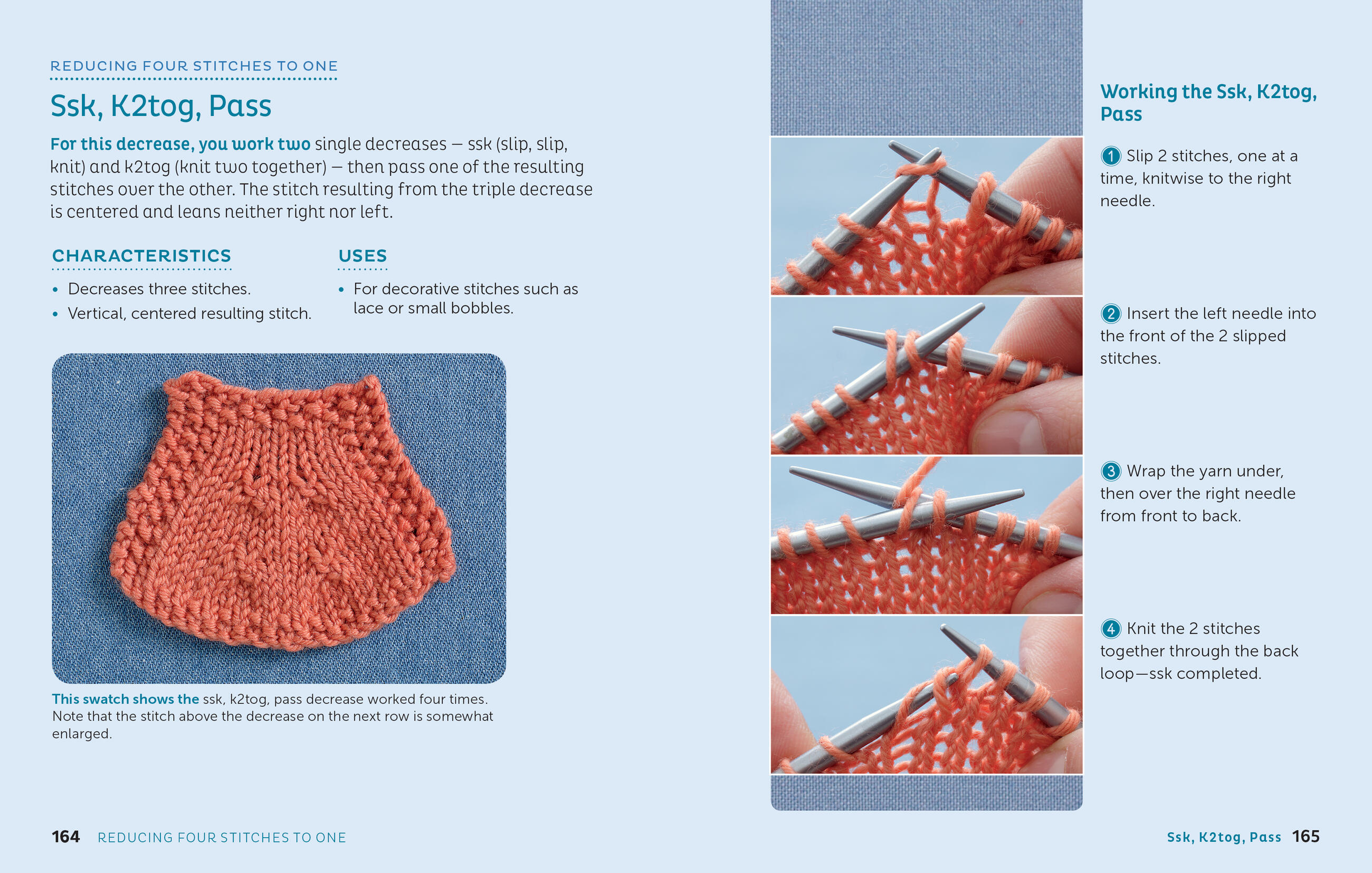 REDUCING FOUR STITCHES TO ONE

Ssk, K2tog, Pass

For this decrease, you work two single decreases — ssk (slip, slip, knit) and k2tog (knit two together) — then pass one of the resulting stitches over the other. The stitch resulting from the triple decrease is centered and leans neither right nor left.

CHARACTERISTICS

• Decreases three stitches.
• Vertical, centered resulting stitch.

USES

• For decorative stitches such as lace or small bobbles.

This swatch shows the ssk, k2tog, pass decrease worked four times. Note that the stitch above the decrease on the next row is somewhat enlarged.

164 REDUCING FOUR STITCHES TO ONE

Working the Ssk, K2tog, Pass

1 Slip 2 stitches, one at a time, knitwise to the right needle.

2 Insert the left needle into the front of the 2 slipped stitches.

3 Wrap the yarn under, then over the right needle from front to back.

4 Knit the 2 stitches together through the back loop—ssk completed.

Ssk, K2tog, Pass 165