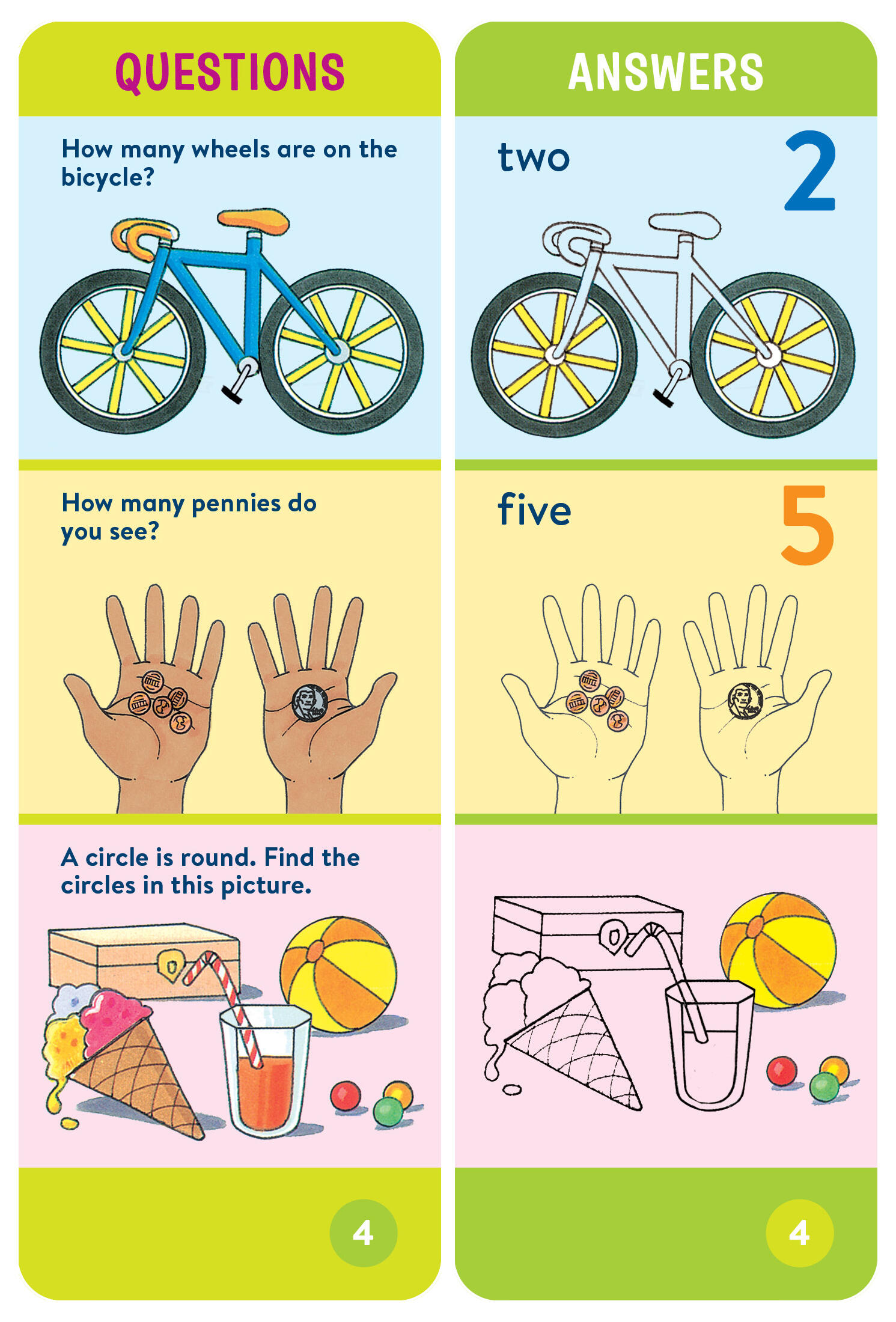 QUESTIONS

How many wheels are on the bicycle?

How many pennies do you see?

A circle is round. Find the circles in this picture.

4

ANSWERS

two

2

five

5

4