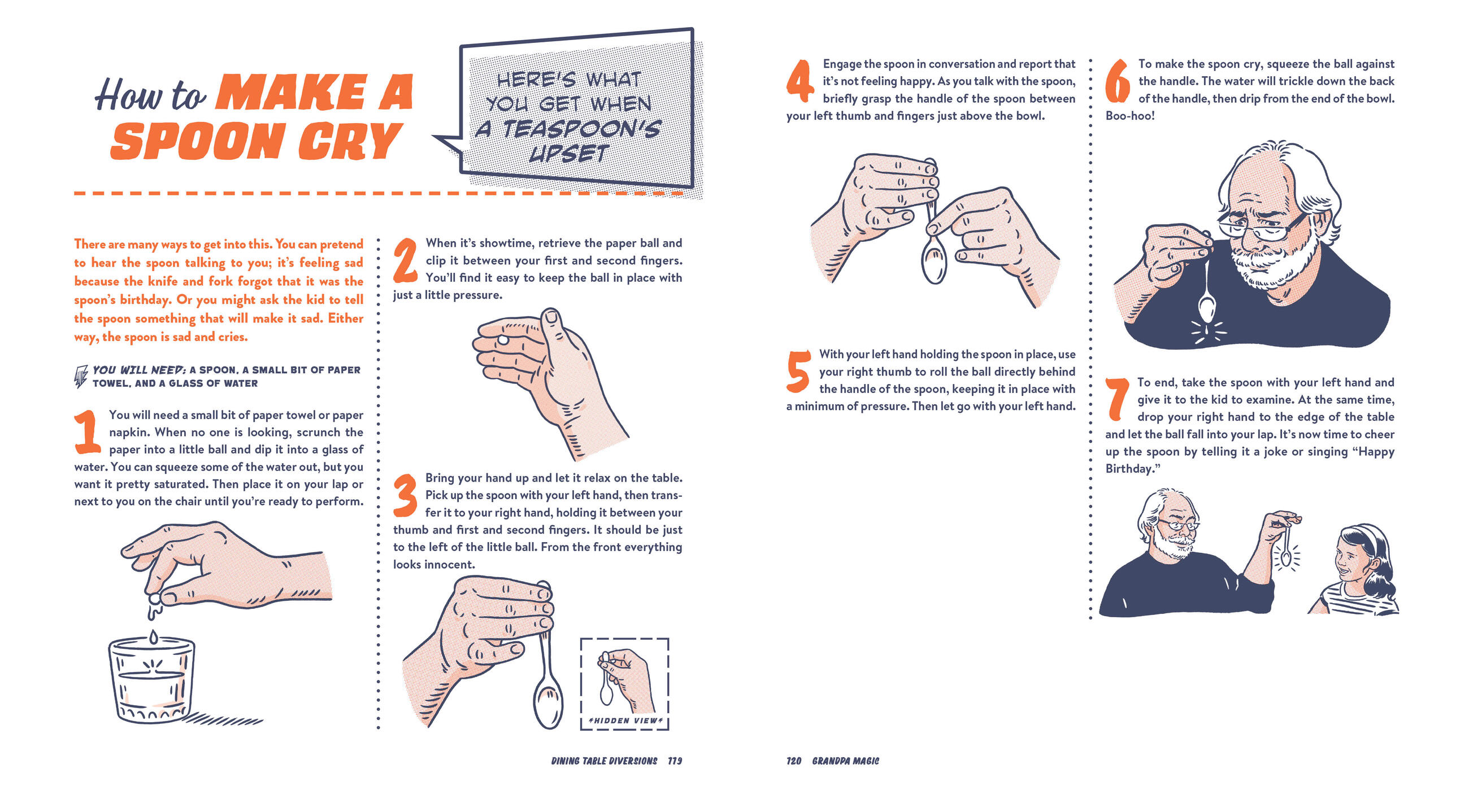 How to MAKE A SPOON CRY

HERE'S WHAT YOU GET WHEN A TEASPOON'S UPSET

There are many ways to get into this. You can pretend to hear the spoon talking to you; it's feeling sad because the knife and fork forgot that it was the spoon's birthday. Or you might ask the kid to tell the spoon something that will make it sad. Either way, the spoon is sad and cries.

YOU WILL NEED: A SPOON, A SMALL BIT OF PAPER TOWEL, AND A GLASS OF WATER

1 You will need a small bit of paper towel or paper napkin. When no one is looking, scrunch the paper into a little ball and dip it into a glass of water. You can squeeze some of the water out, but you want it pretty saturated. Then place it on your lap or next to you on the chair until you're ready to perform.

2 When it's showtime, retrieve the paper ball and clip it between your first and second fingers. You'll find it easy to keep the ball in place with just a little pressure.

3 Bring your hand up and let it relax on the table. Pick up the spoon with your left hand, then transfer it to your right hand, holding it between your thumb and first and second fingers. It should be just to the left of the little ball. From the front everything looks innocent.

HIDDEN VIEW

DINING TABLE DIVERSIONS 119

4 Engage the spoon in conversation and report that it's not feeling happy. As you talk with the spoon, briefly grasp the handle of the spoon between your left thumb and fingers just above the bowl.

5 With your left hand holding the spoon in place, use your right thumb to roll the ball directly behind the handle of the spoon, keeping it in place with a minimum of pressure. Then let go with your left hand.

6 To make the spoon cry, squeeze the ball against the handle. The water will trickle down the back of the handle, then drip from the end of the bowl. Boo-hoo!

7 To end, take the spoon with your left hand and give it to the kid to examine. At the same time, drop your right hand to the edge of the table and let the ball fall into your lap. It's now time to cheer up the spoon by telling it a joke or singing "Happy Birthday."

120 GRANDPA MAGIC