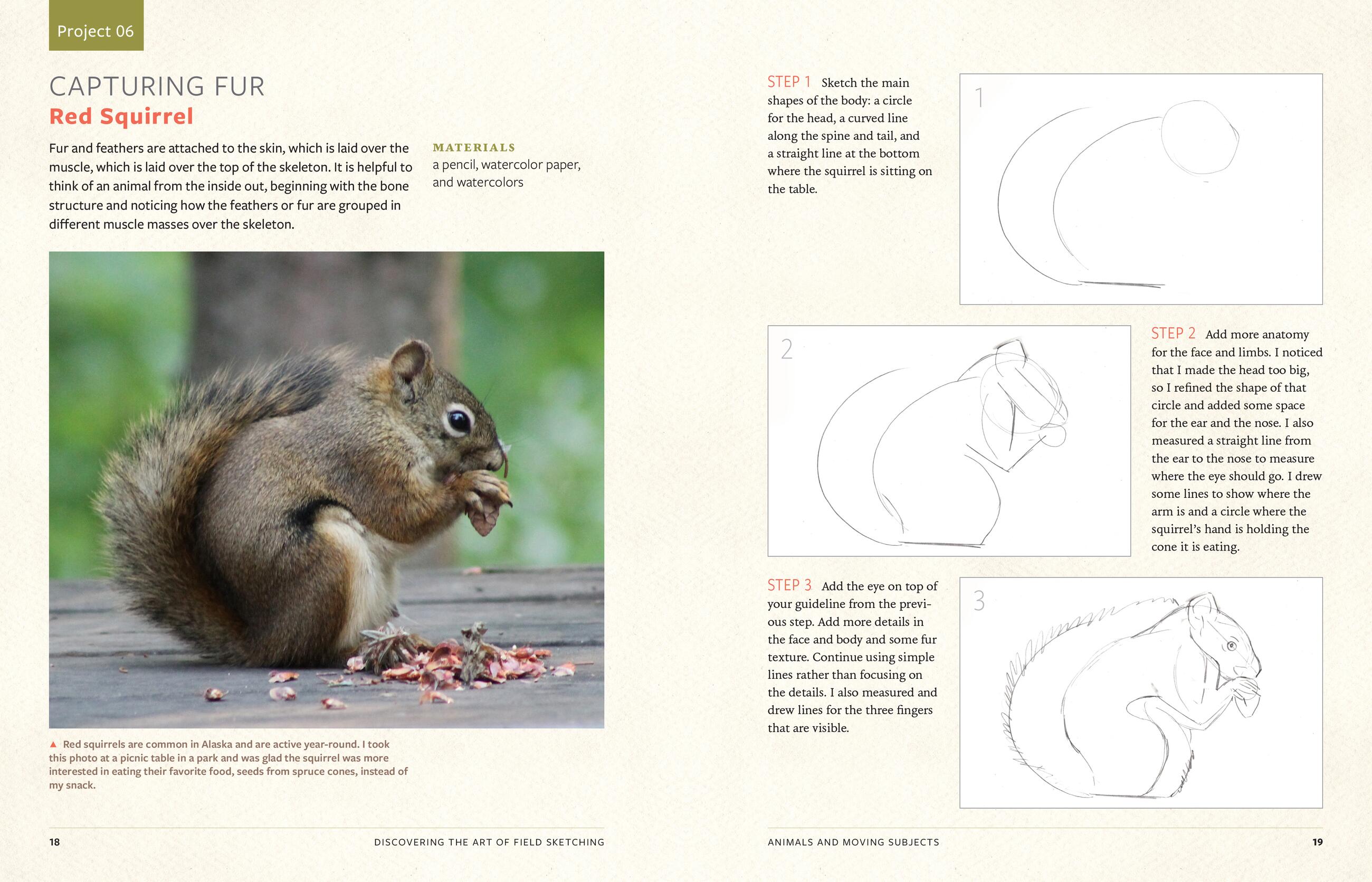 Project 06

CAPTURING FUR
Red Squirrel

Fur and feathers are attached to the skin, which is laid over the muscle, which is laid over the top of the skeleton. It is helpful to think of an animal from the inside out, beginning with the bone structure and noticing how the feathers or fur are grouped in different muscle masses over the skeleton.

MATERIALS
a pencil, watercolor paper, and watercolors

▲ Red squirrels are common in Alaska and are active year-round. I took this photo at a picnic table in a park and was glad the squirrel was more interested in eating their favorite food, seeds from spruce cones, instead of my snack.

18 DISCOVERING THE ART OF FIELD SKETCHING

STEP 1 Sketch the main shapes of the body: a circle for the head, a curved line along the spine and tail, and a straight line at the bottom where the squirrel is sitting on the table.

1

2

STEP 2 Add more anatomy for the face and limbs. I noticed that I made the head too big, so I refined the shape of that circle and added some space for the ear and the nose. I also measured a straight line from the ear to the nose to measure where the eye should go. I drew some lines to show where the arm is and a circle where the squirrel's hand is holding the cone it is eating.

STEP 3 Add the eye on top of your guideline from the previous step. Add more details in the face and body and some fur texture. Continue using simple lines rather than focusing on the details. I also measured and drew lines for the three fingers that are visible.

3

ANIMALS AND MOVING SUBJECTS 19