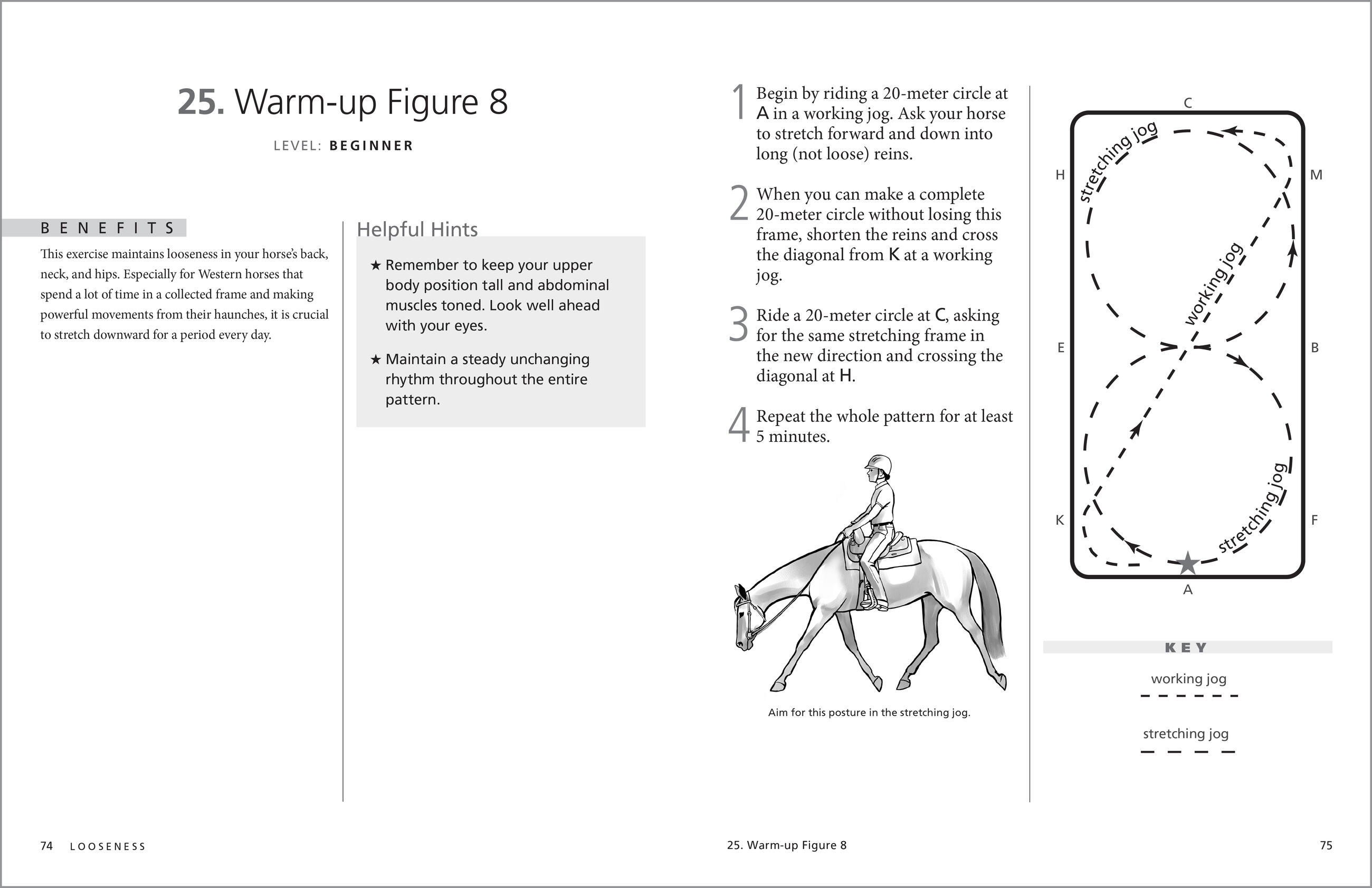 25. Warm-up Figure 8

LEVEL: BEGINNER

BENEFITS

This exercise maintains looseness in your horse's back, neck, and hips. Especially for Western horses that spend a lot of time in a collected frame and making powerful movements from their haunches, it is crucial to stretch downward for a period every day.

Helpful Hints

★ Remember to keep your upper body position tall and abdominal muscles toned. Look well ahead with your eyes.

★ Maintain a steady unchanging rhythm throughout the entire pattern.

1 Begin by riding a 20-meter circle at A in a working jog. Ask your horse to stretch forward and down into long (not loose) reins.

2 When you can make a complete 20-meter circle without losing this frame, shorten the reins and cross the diagonal from K at a working jog.

3 Ride a 20-meter circle at C, asking for the same stretching frame in the new direction and crossing the diagonal at H.

4 Repeat the whole pattern for at least 5 minutes.

Aim for this posture in the stretching jog.

C
H
M
E
B
K
F
A
stretching jog
working jog
stretching jog

KEY

working jog

stretching jog

74 LOOSENESS

25. Warm-up Figure 8

75